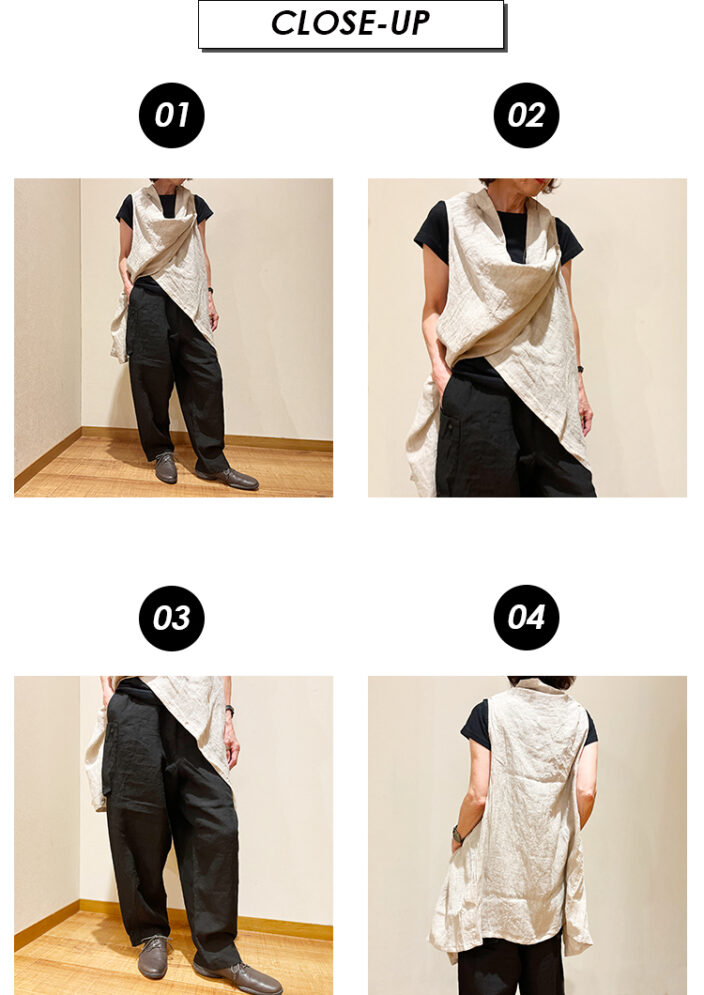 CLOSE-UP

01

02

03

04